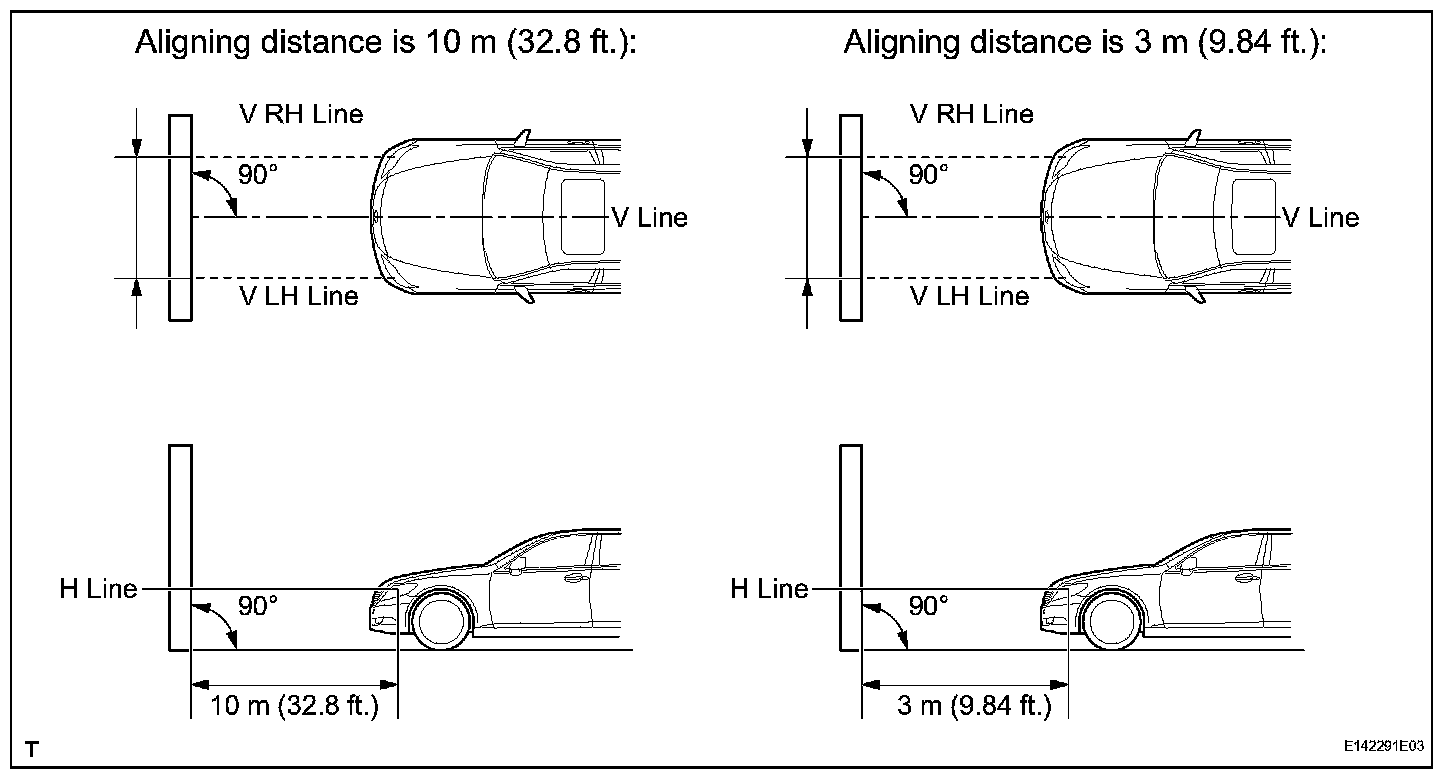 Aligning distance is 10 m (32.8 ft.):

V RH Line

90°

V Line

V LH Line

H Line

90°

10 m (32.8 ft.)

Aligning distance is 3 m (9.84 ft.):

V RH Line

90°

V Line

V LH Line

H Line

90°

3 m (9.84 ft.)

T

E142291E03