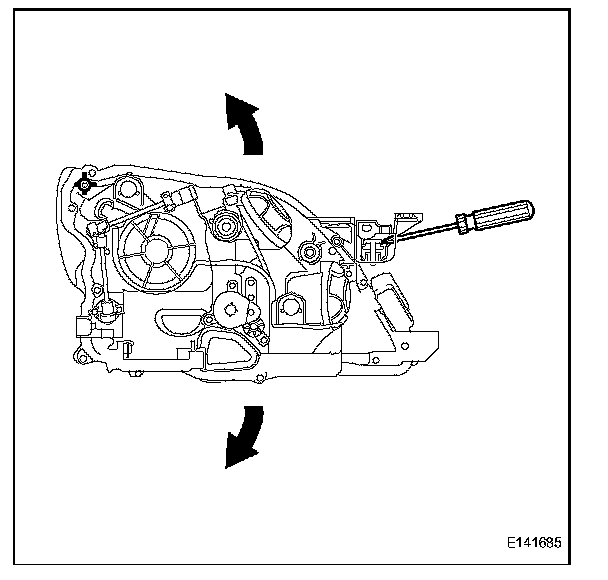 E141685