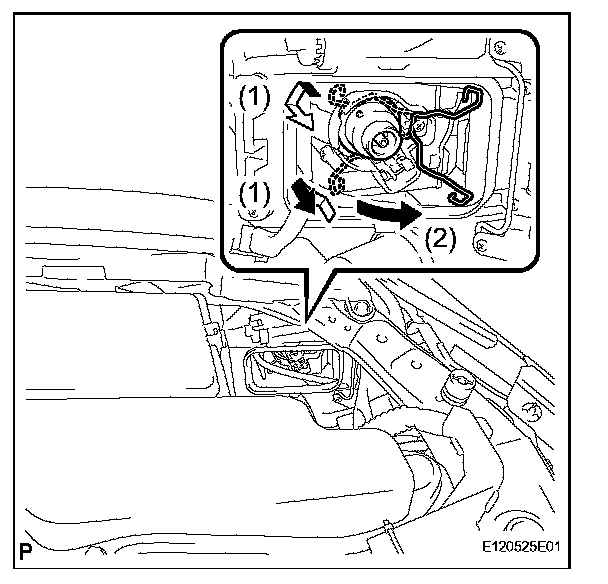 (1)
(1)
(2)
P
E120525E01