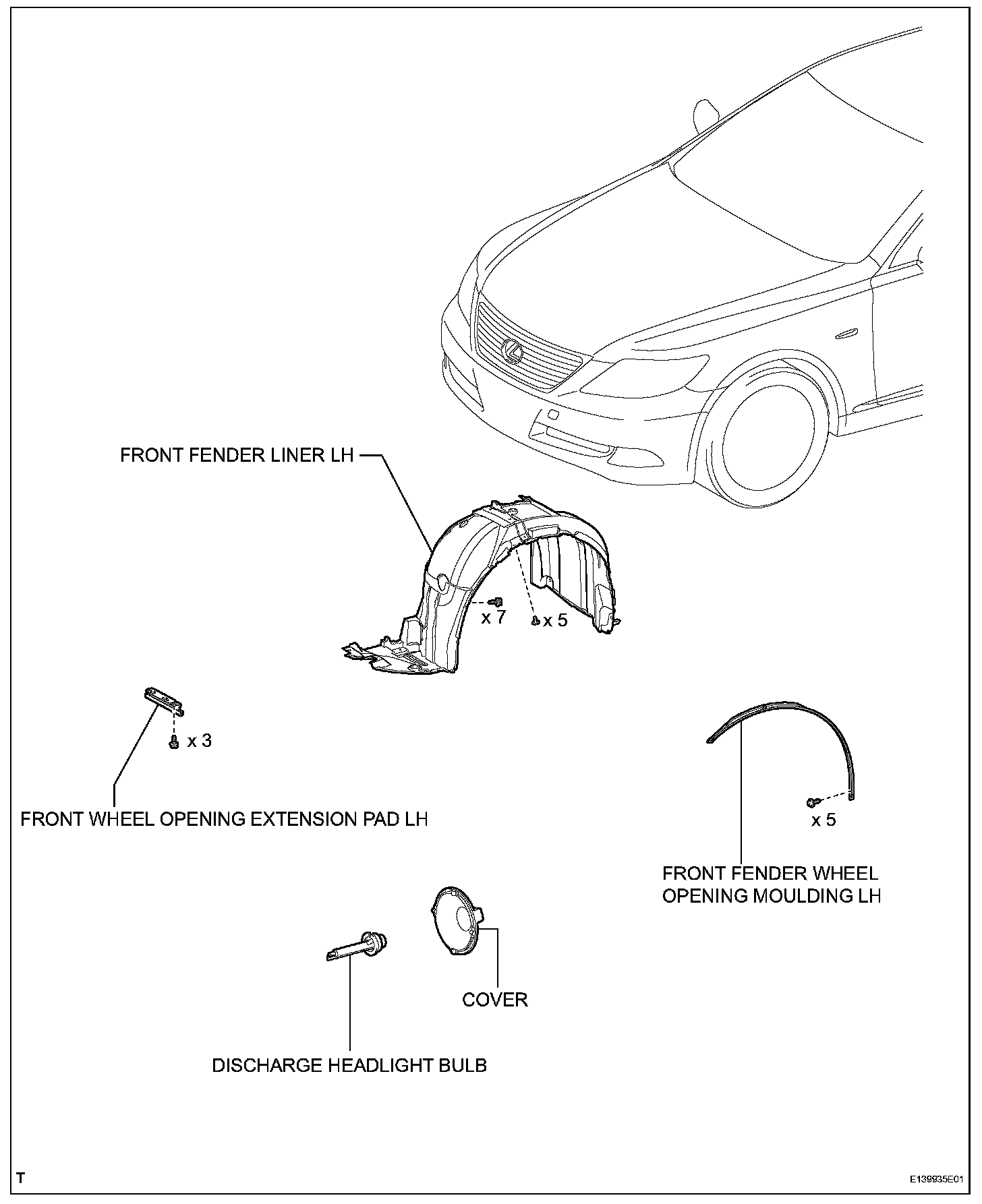 FRONT FENDER LINER LH

x 7

x 5

x 3

FRONT WHEEL OPENING EXTENSION PAD LH

x 5

FRONT FENDER WHEEL OPENING MOULDING LH

COVER

DISCHARGE HEADLIGHT BULB

T

E139935E01