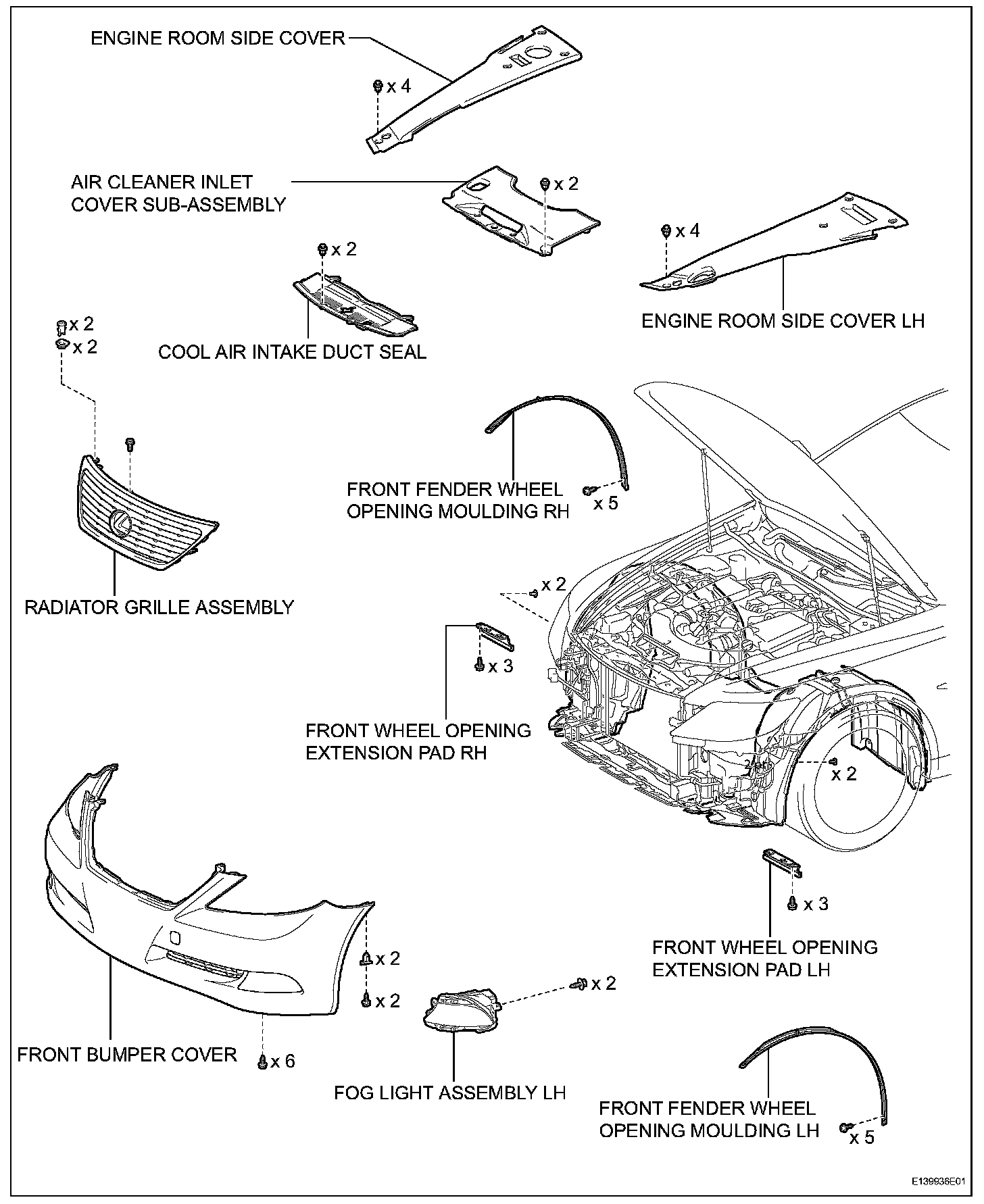 ENGINE ROOM SIDE COVER

x 4

AIR CLEANER INLET COVER SUB-ASSEMBLY

x 2

x 4

x 2

ENGINE ROOM SIDE COVER LH

x 2
x 2

COOL AIR INTAKE DUCT SEAL

FRONT FENDER WHEEL OPENING MOULDING RH

x 5

RADIATOR GRILLE ASSEMBLY

x 2

x 3

FRONT WHEEL OPENING EXTENSION PAD RH

x 2

x 3

FRONT WHEEL OPENING EXTENSION PAD LH

x 2

x 2

x 2

FRONT BUMPER COVER

x 6

FOG LIGHT ASSEMBLY LH

FRONT FENDER WHEEL OPENING MOULDING LH

x 5

E139936E01