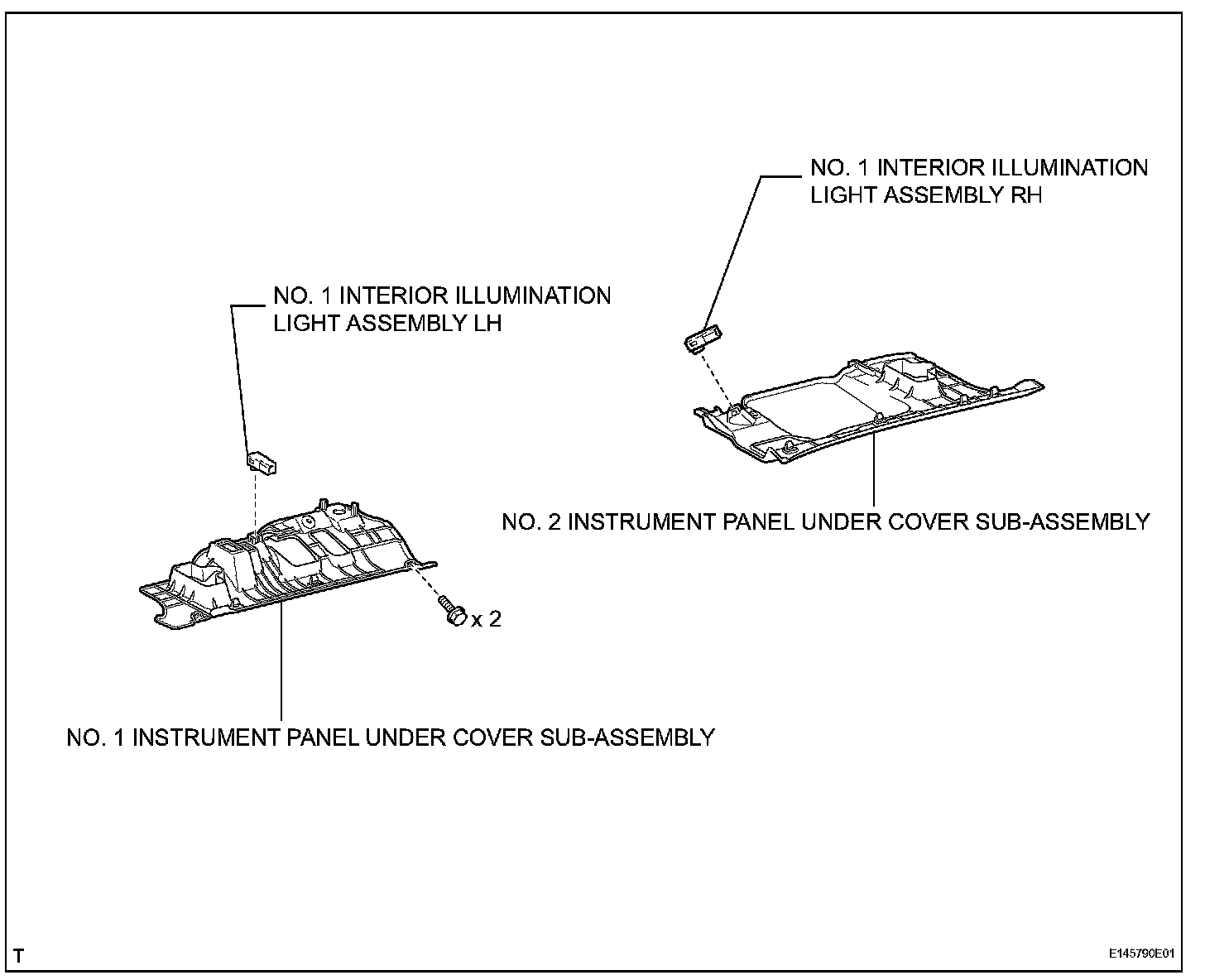 NO. 1 INTERIOR ILLUMINATION LIGHT ASSEMBLY RH

NO. 1 INTERIOR ILLUMINATION LIGHT ASSEMBLY LH

NO. 2 INSTRUMENT PANEL UNDER COVER SUB-ASSEMBLY

x 2

NO. 1 INSTRUMENT PANEL UNDER COVER SUB-ASSEMBLY

T

E145790E01