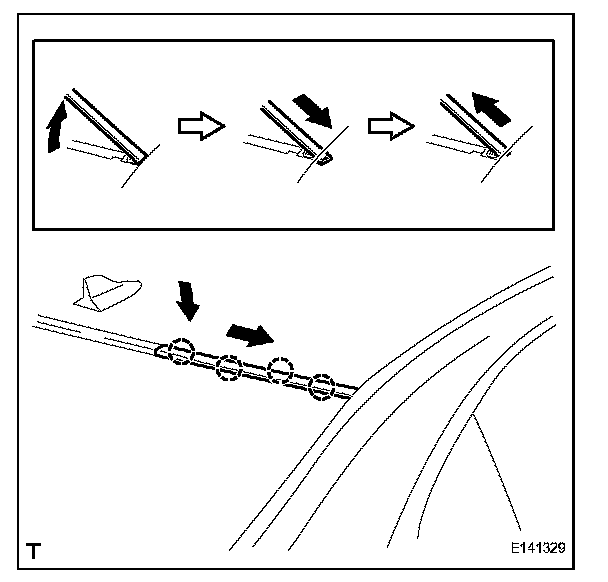 T

E141329