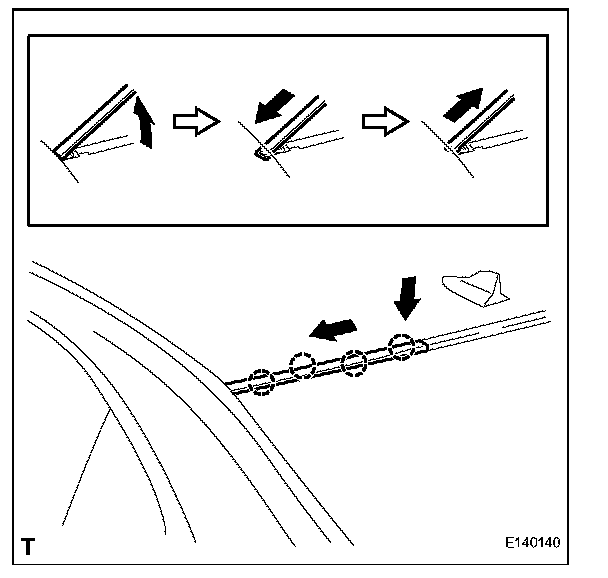 T

E140140