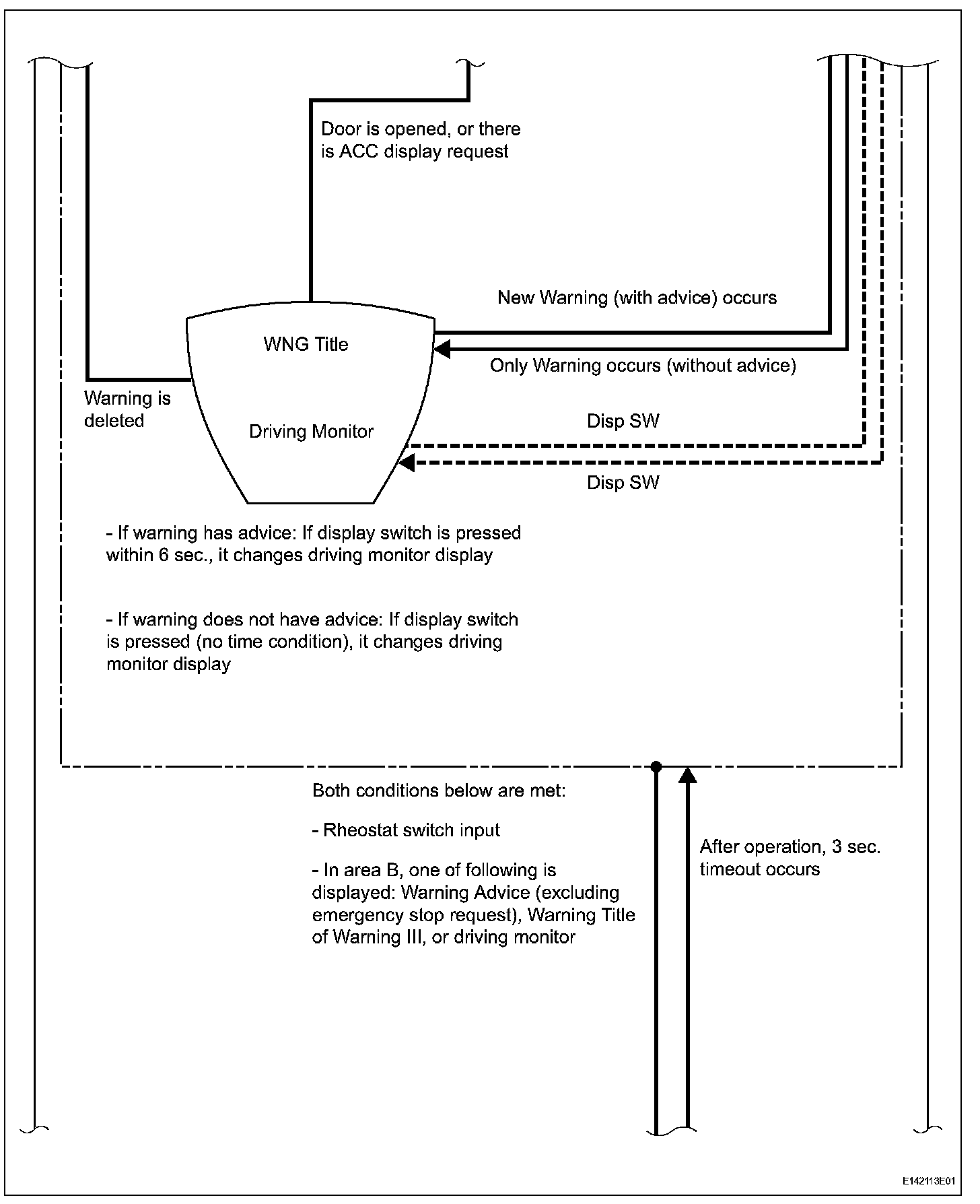 Door is opened, or there is ACC display request

New Warning (with advice) occurs

WNG Title

Only Warning occurs (without advice)

Warning is deleted

Driving Monitor

Disp SW

Disp SW

- If warning has advice: If display switch is pressed within 6 sec., it changes driving monitor display

- If warning does not have advice: If display switch is pressed (no time condition), it changes driving monitor display

Both conditions below are met:

- Rheostat switch input

- In area B, one of following is displayed: Warning Advice (excluding emergency stop request), Warning Title of Warning III, or driving monitor

After operation, 3 sec. timeout occurs

E142113E01