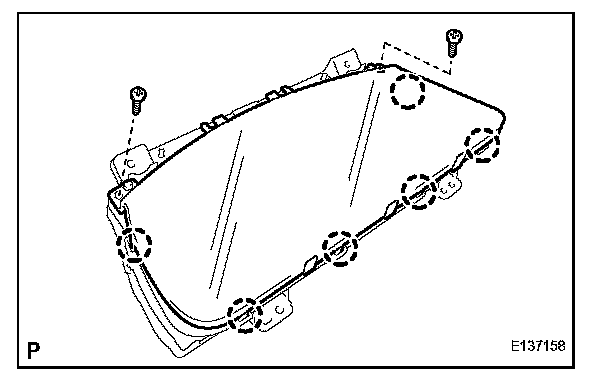 P

E137158