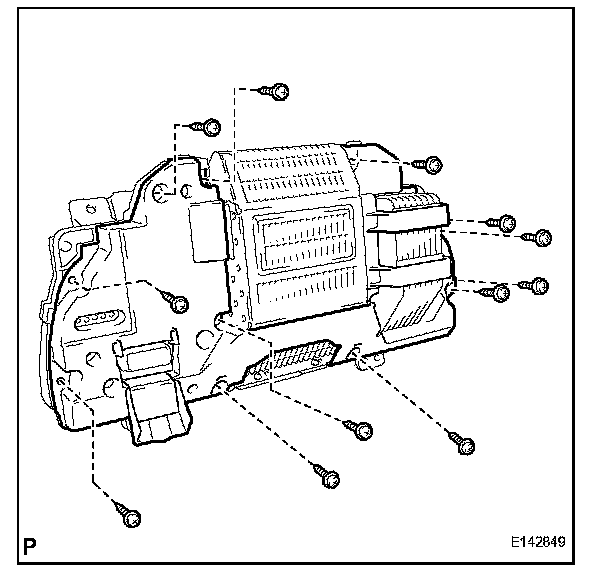 P
E142849