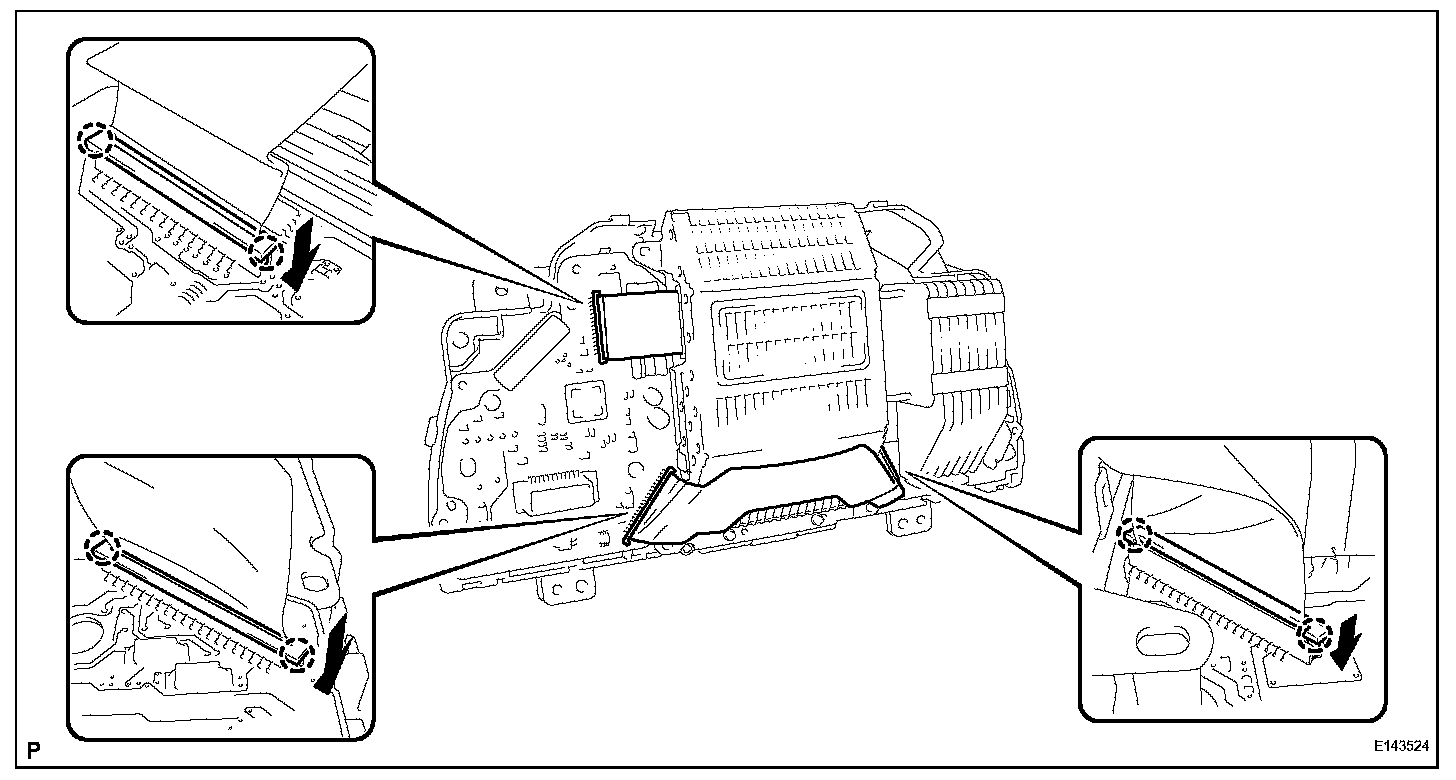 P

E143524