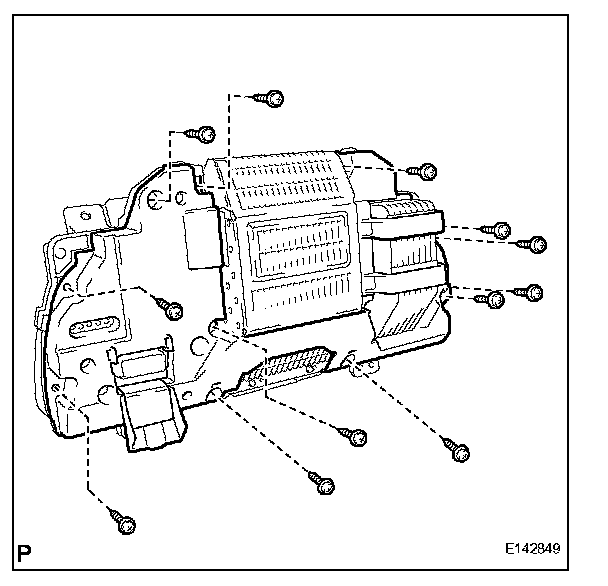 P

E142849