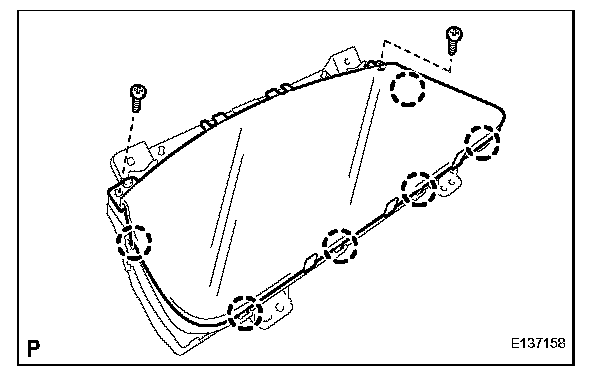 P

E137158