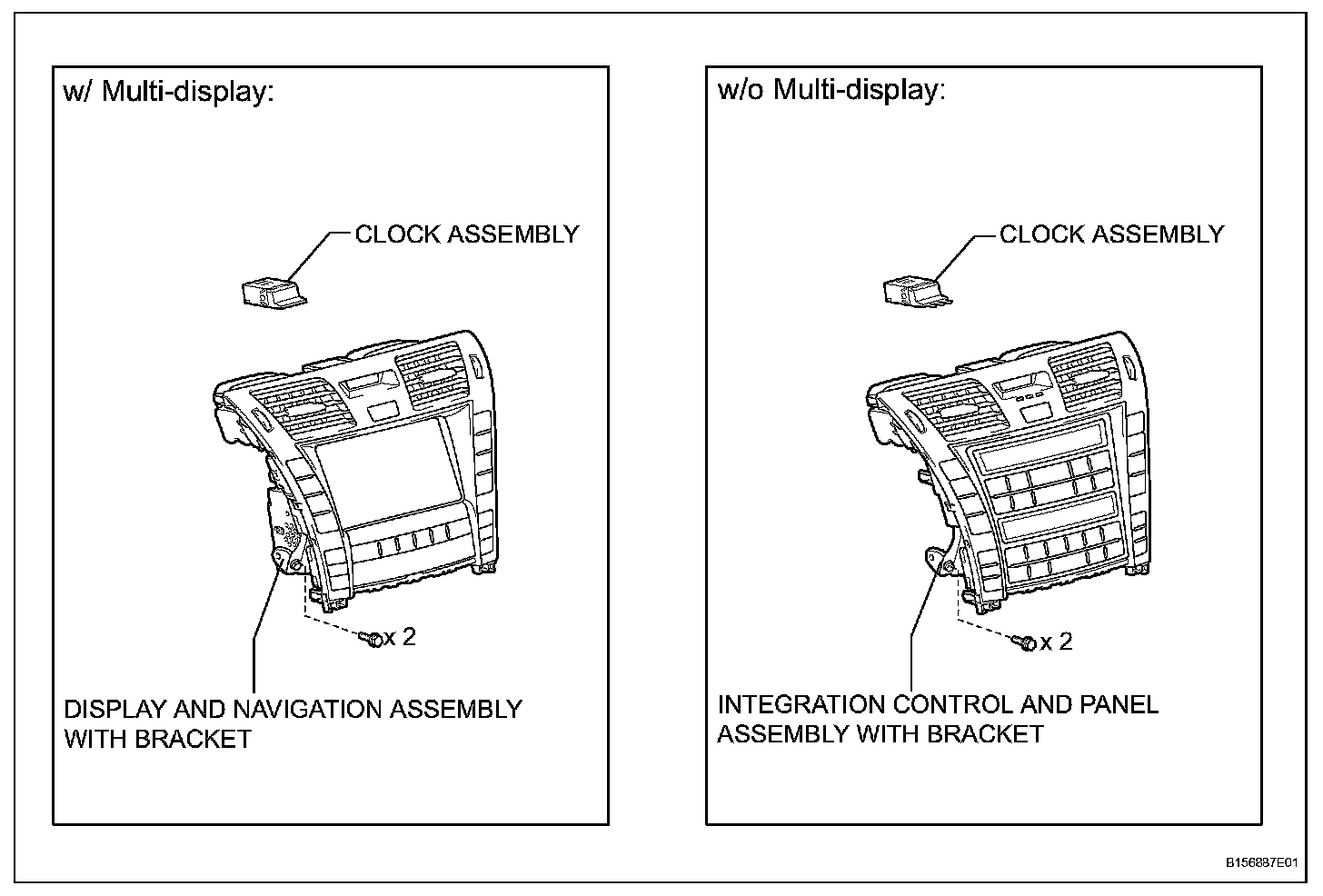 w/ Multi-display:

CLOCK ASSEMBLY

x 2

DISPLAY AND NAVIGATION ASSEMBLY WITH BRACKET

w/o Multi-display:

CLOCK ASSEMBLY

x 2

INTEGRATION CONTROL AND PANEL ASSEMBLY WITH BRACKET

B156887E01