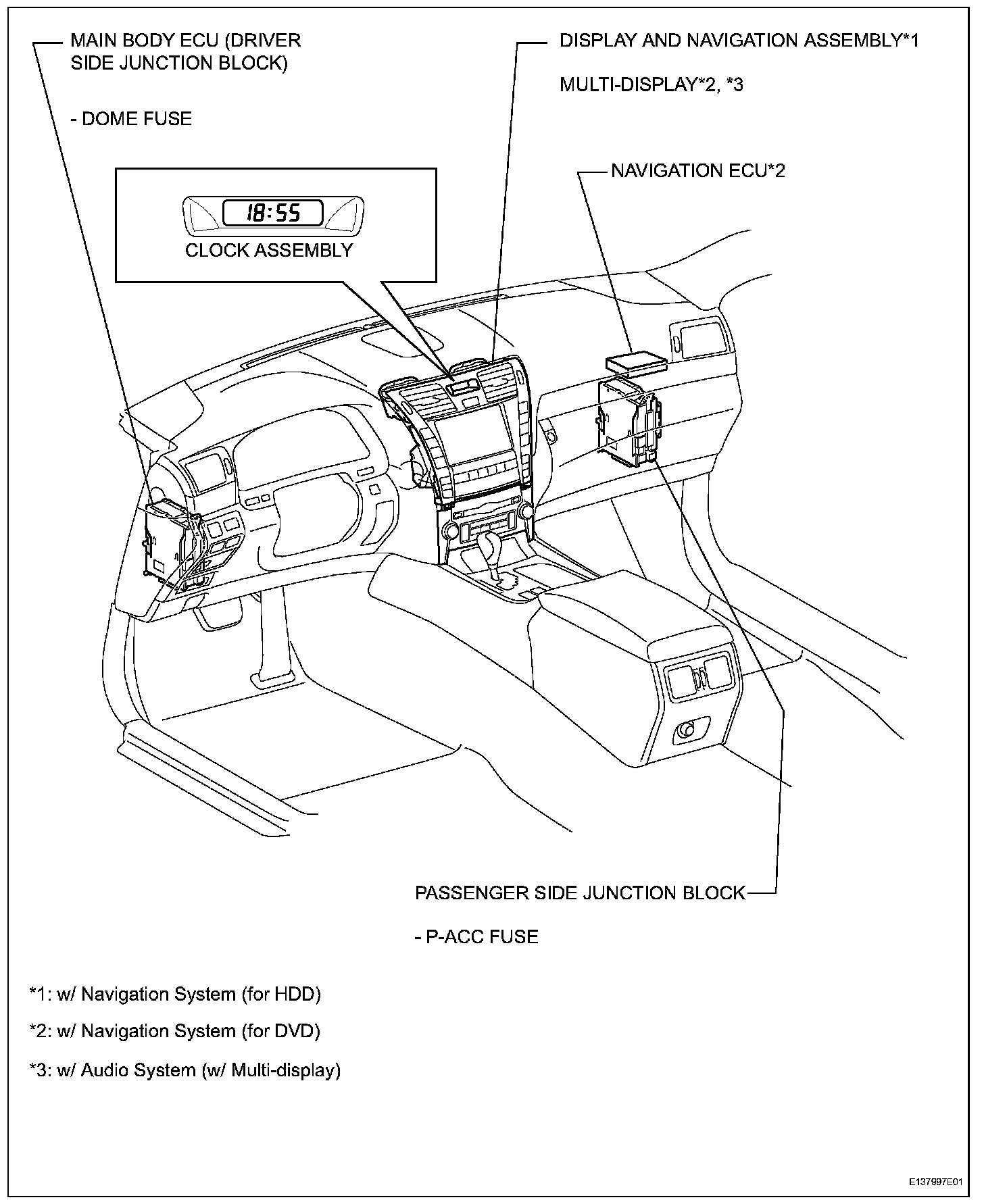 MAIN BODY ECU (DRIVER SIDE JUNCTION BLOCK)

- DOME FUSE

DISPLAY AND NAVIGATION ASSEMBLY*1

MULTI-DISPLAY*2, *3

NAVIGATION ECU*2

18:55

CLOCK ASSEMBLY

PASSENGER SIDE JUNCTION BLOCK

- P-ACC FUSE

*1: w/ Navigation System (for HDD)

*2: w/ Navigation System (for DVD)

*3: w/ Audio System (w/ Multi-display)

E137997E01