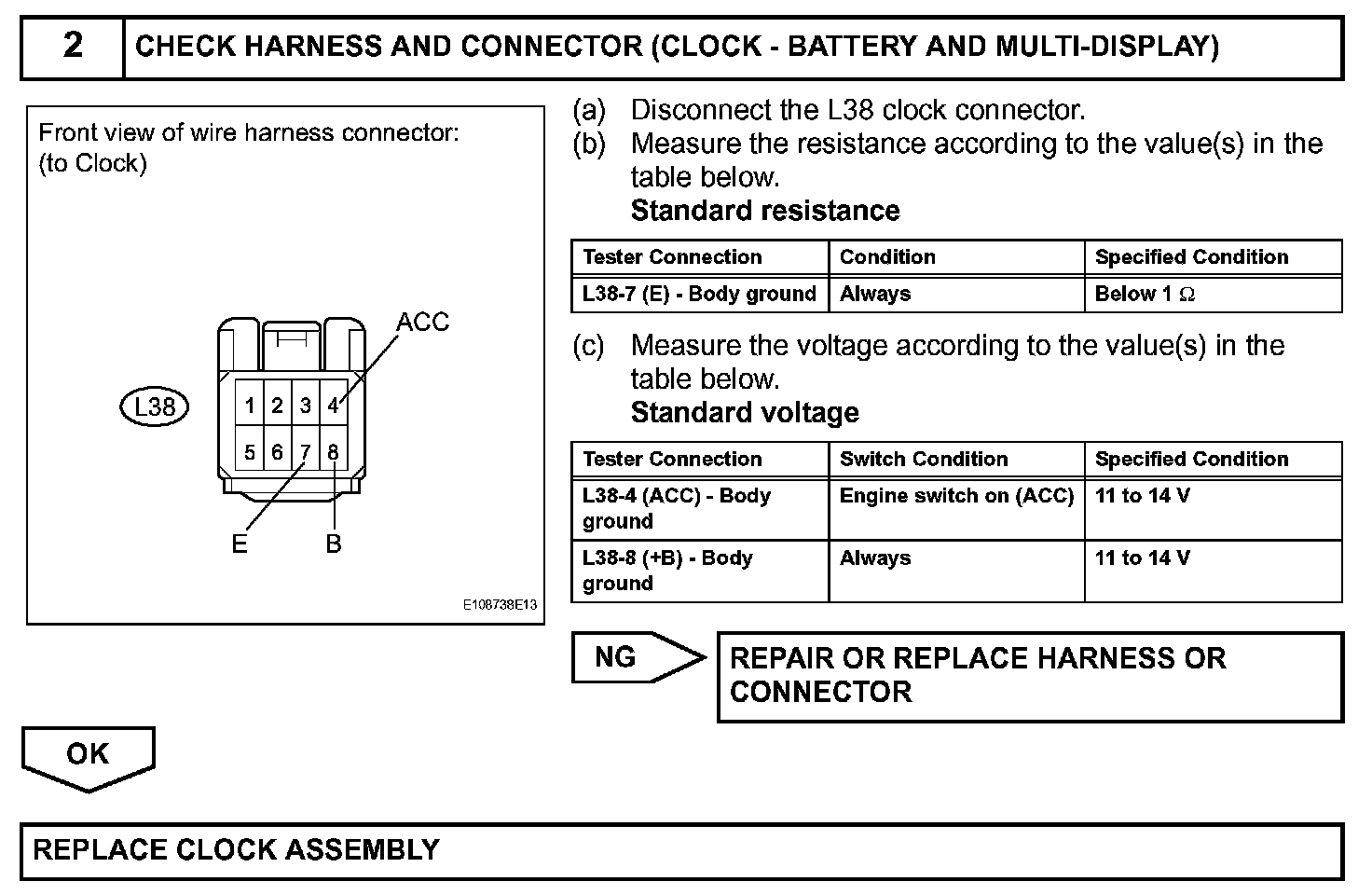 2 CHECK HARNESS AND CONNECTOR (CLOCK - BATTERY AND MULTI-DISPLAY)

Front view of wire harness connector:
(to Clock)

ACC

L38

1 2 3 4
5 6 7 8

E B

E108738E13

(a) Disconnect the L38 clock connector.
(b) Measure the resistance according to the value(s) in the table below.
Standard resistance

| Tester Connection | Condition | Specified Condition |
|---|---|---|
| L38-7 (E) - Body ground | Always | Below 1 $\Omega$ |

(c) Measure the voltage according to the value(s) in the table below.
Standard voltage

| Tester Connection | Switch Condition | Specified Condition |
|---|---|---|
| L38-4 (ACC) - Body ground | Engine switch on (ACC) | 11 to 14 V |
| L38-8 (+B) - Body ground | Always | 11 to 14 V |

NG

REPAIR OR REPLACE HARNESS OR CONNECTOR

OK

REPLACE CLOCK ASSEMBLY