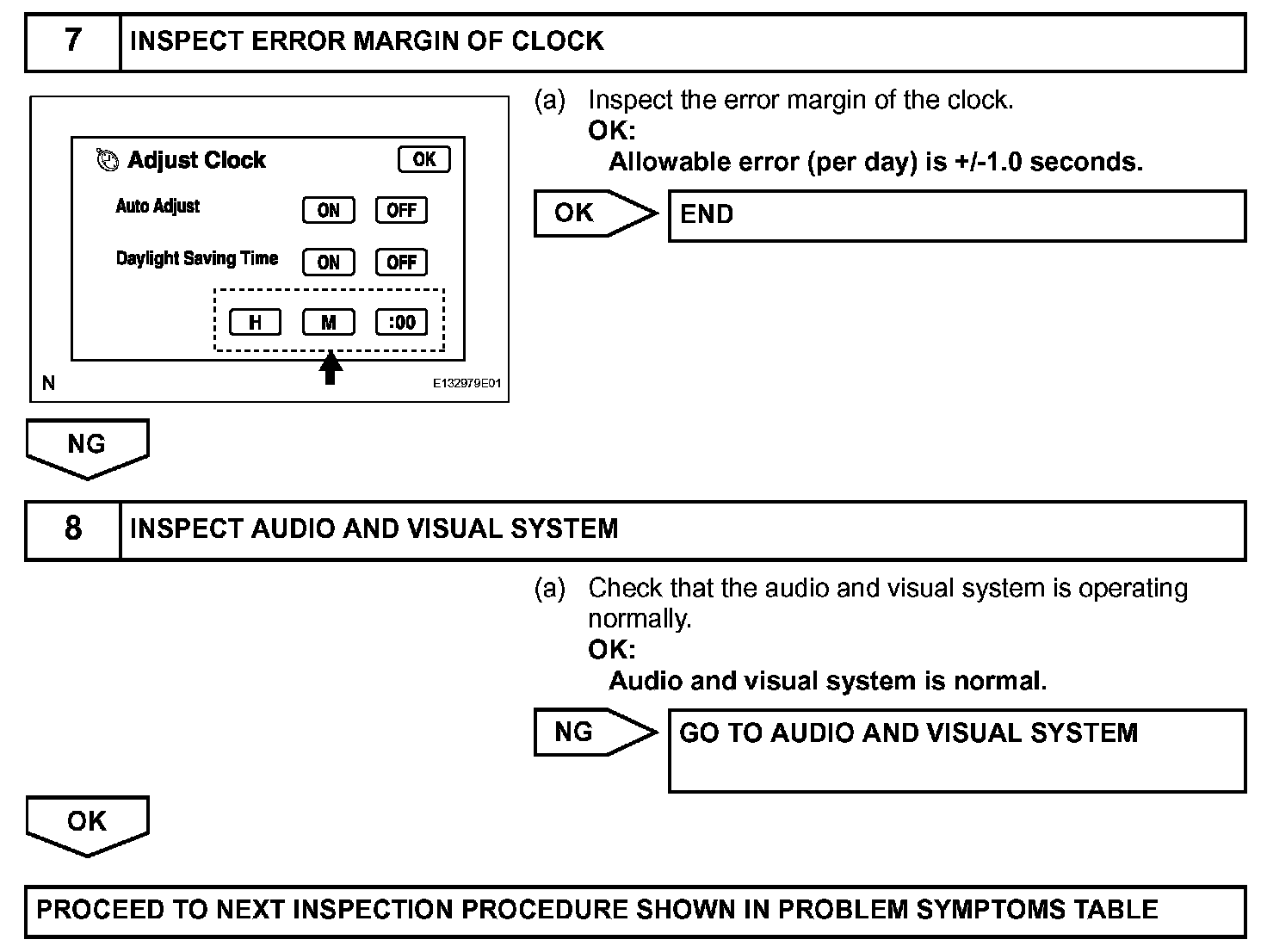 7 INSPECT ERROR MARGIN OF CLOCK

Adjust Clock OK

Auto Adjust ON OFF

Daylight Saving Time ON OFF

H M :00

N E132979E01

(a) Inspect the error margin of the clock.
OK:
Allowable error (per day) is +/-1.0 seconds.

OK END

NG

8 INSPECT AUDIO AND VISUAL SYSTEM

(a) Check that the audio and visual system is operating normally.
OK:
Audio and visual system is normal.

NG GO TO AUDIO AND VISUAL SYSTEM

OK

PROCEED TO NEXT INSPECTION PROCEDURE SHOWN IN PROBLEM SYMPTOMS TABLE