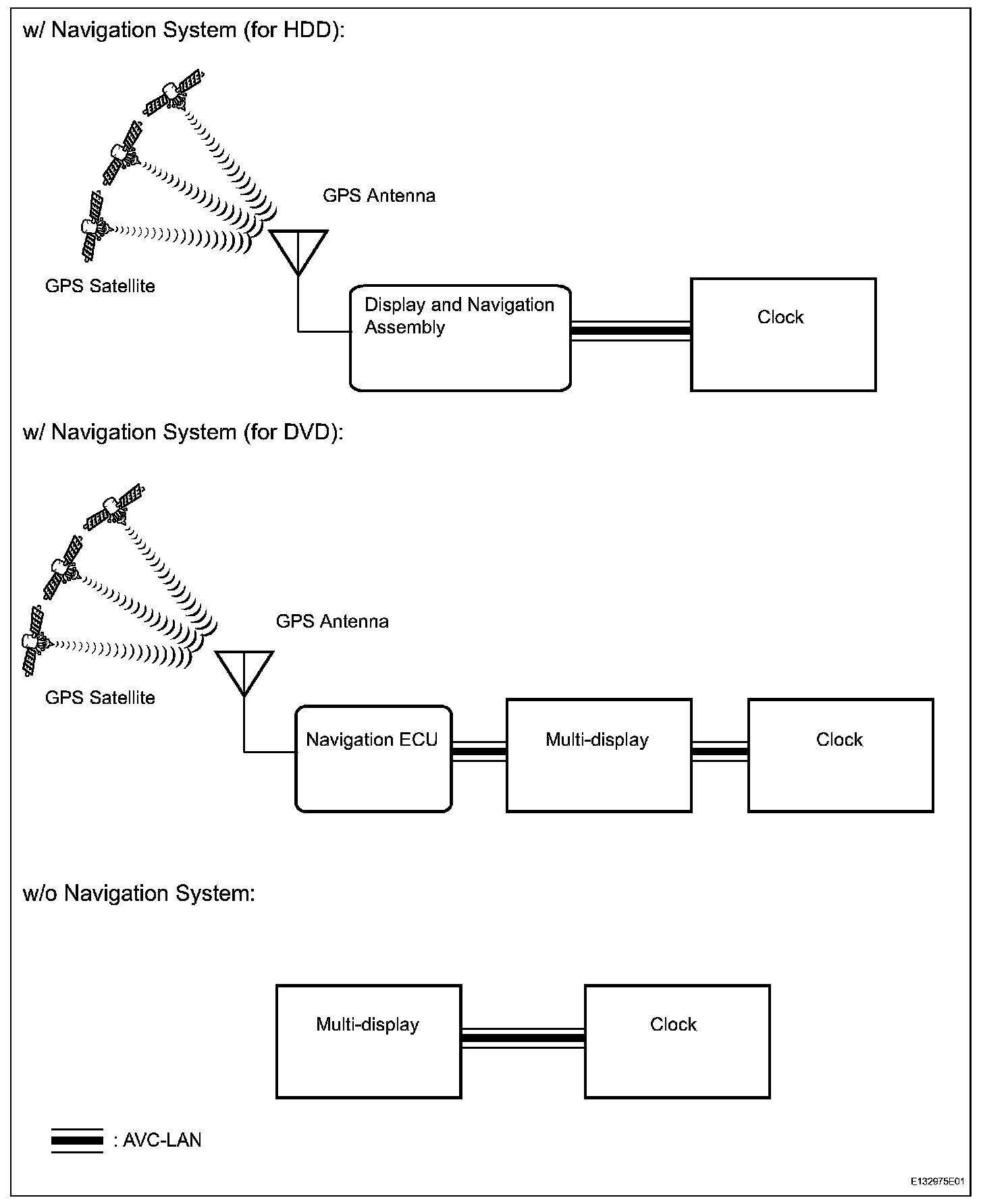 w/ Navigation System (for HDD):

GPS Antenna

GPS Satellite

Display and Navigation Assembly

Clock

w/ Navigation System (for DVD):

GPS Antenna

GPS Satellite

Navigation ECU

Multi-display

Clock

w/o Navigation System:

Multi-display

Clock

: AVC-LAN

E132975E01