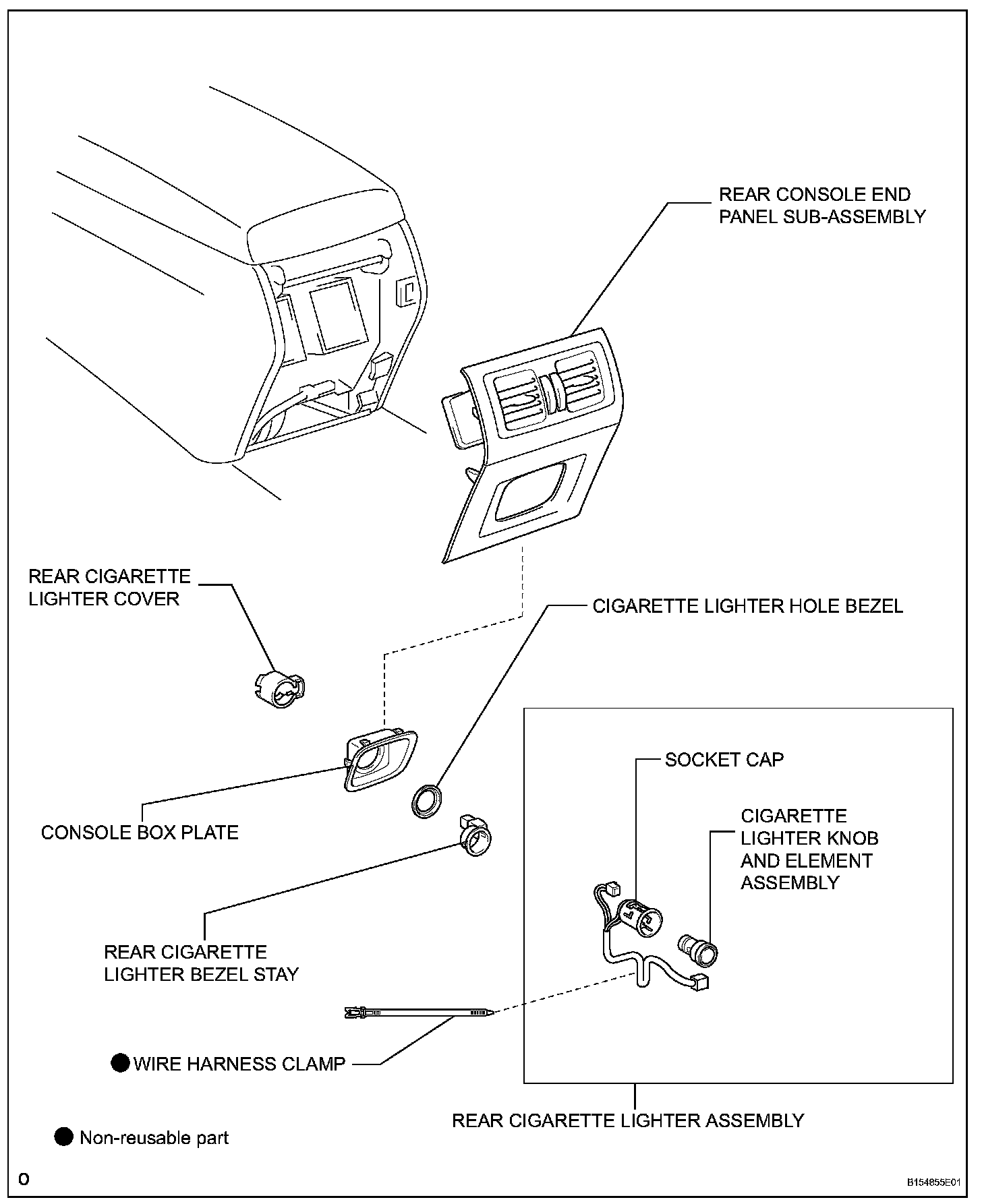 REAR CONSOLE END PANEL SUB-ASSEMBLY

REAR CIGARETTE LIGHTER COVER

CIGARETTE LIGHTER HOLE BEZEL

SOCKET CAP

CIGARETTE LIGHTER KNOB AND ELEMENT ASSEMBLY

CONSOLE BOX PLATE

REAR CIGARETTE LIGHTER BEZEL STAY

● WIRE HARNESS CLAMP

REAR CIGARETTE LIGHTER ASSEMBLY

● Non-reusable part

O

B154855E01