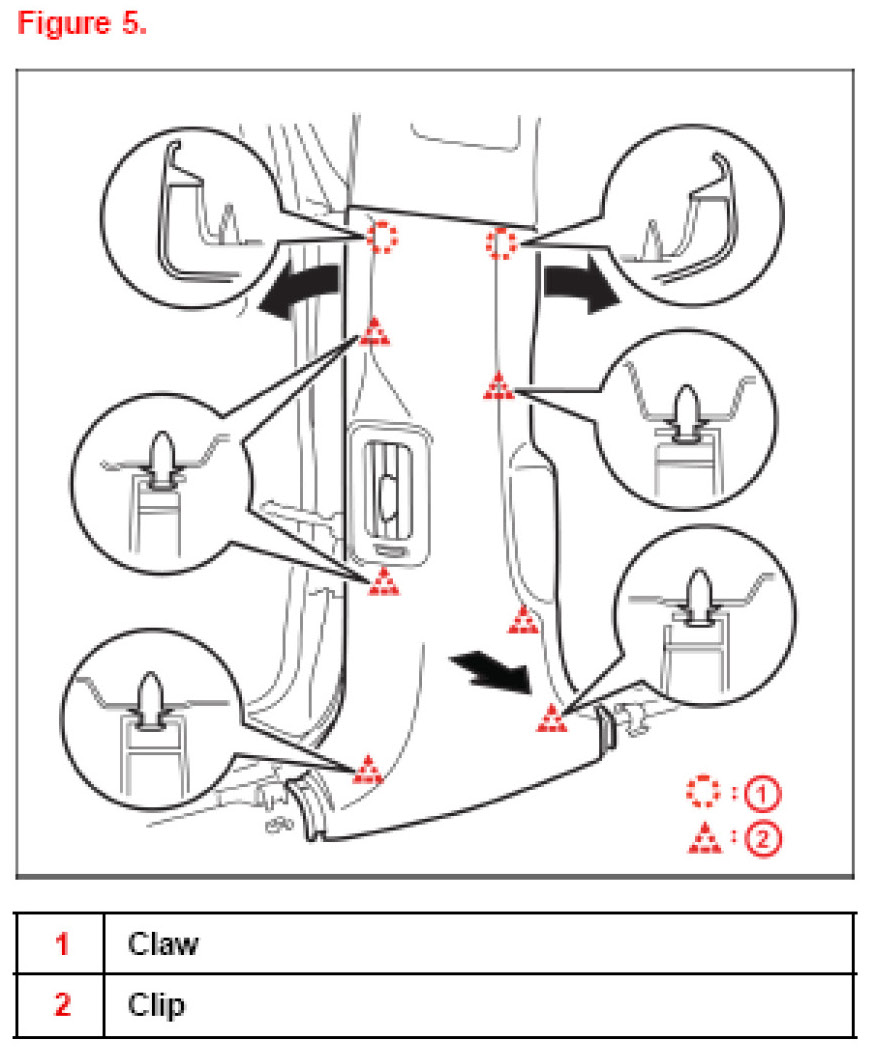 Figure 5.

: 1
: 2

| 1 | Claw |
|---|---|
| 2 | Clip |