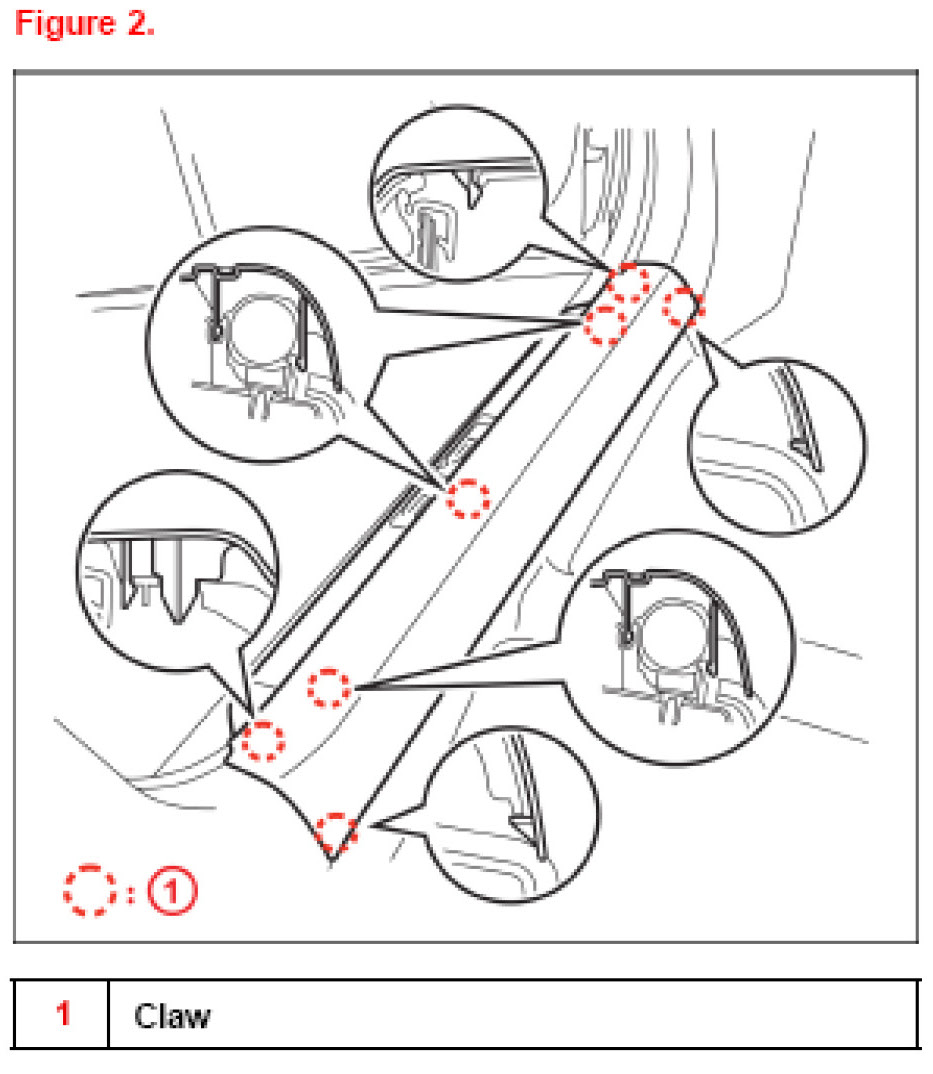 Figure 2.

: ①

| 1 | Claw |
|---|---|