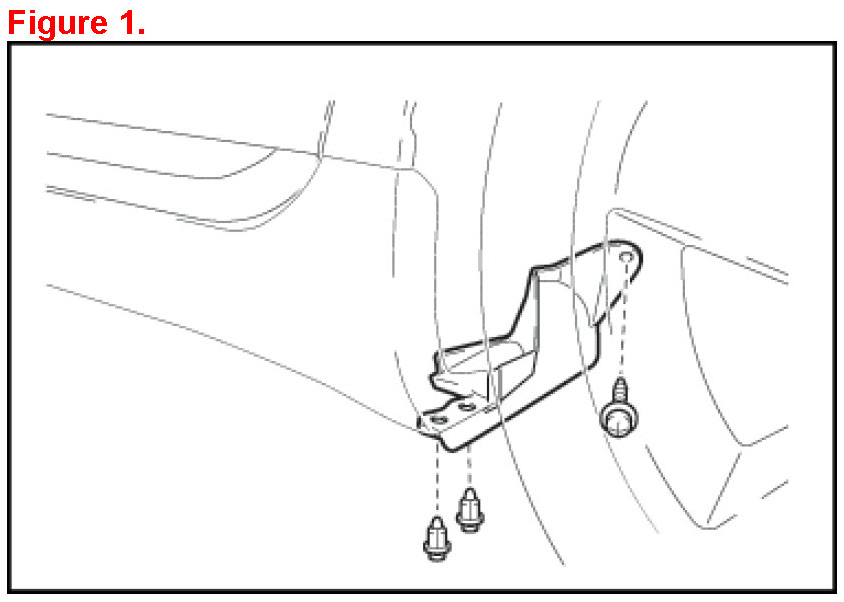 Figure 1.