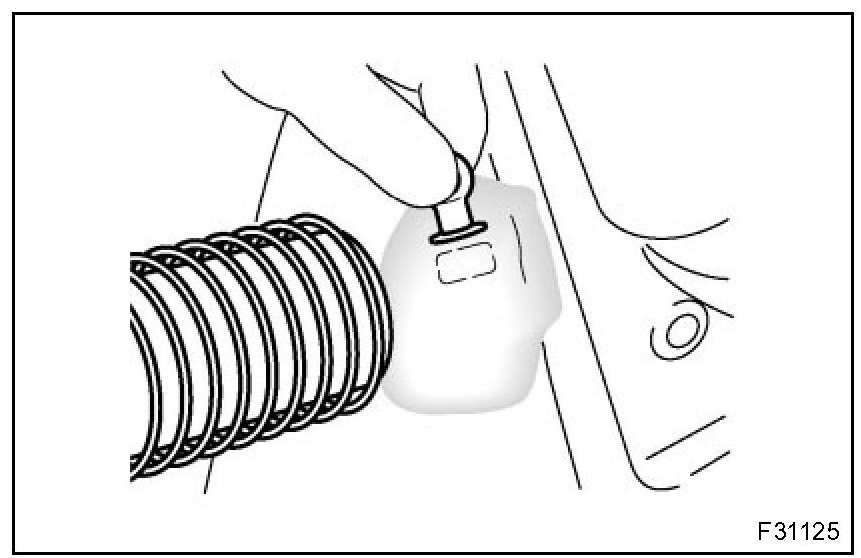 F31125