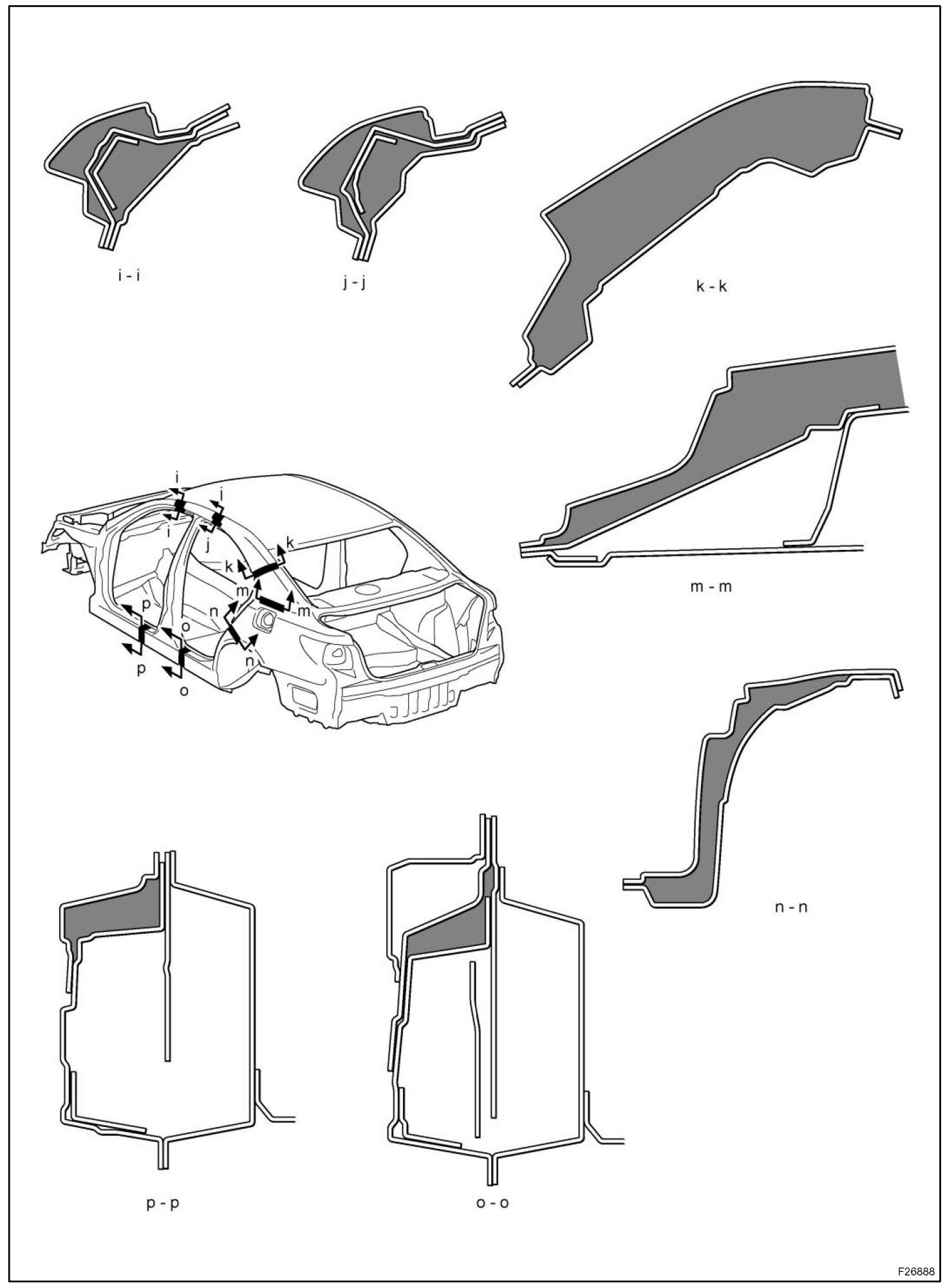 i - i

j - j

k - k

i
i
j
j
k
k
m
m
n
n
p
p
o
o

m - m

n - n

p - p

o - o

F26888