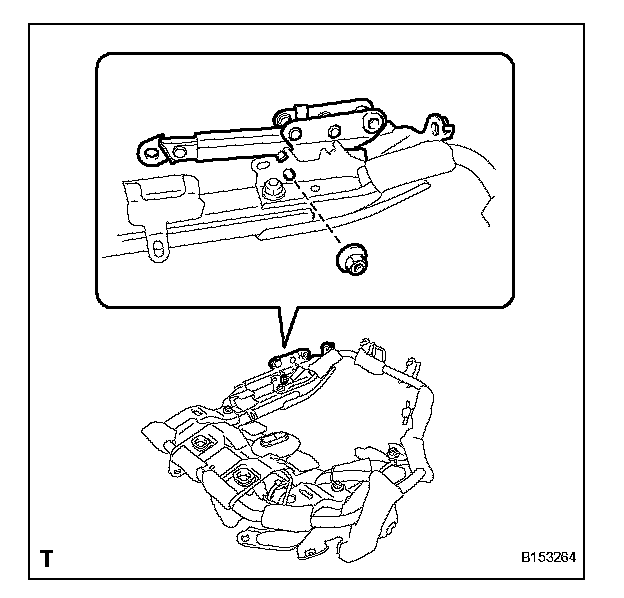 T

B153264