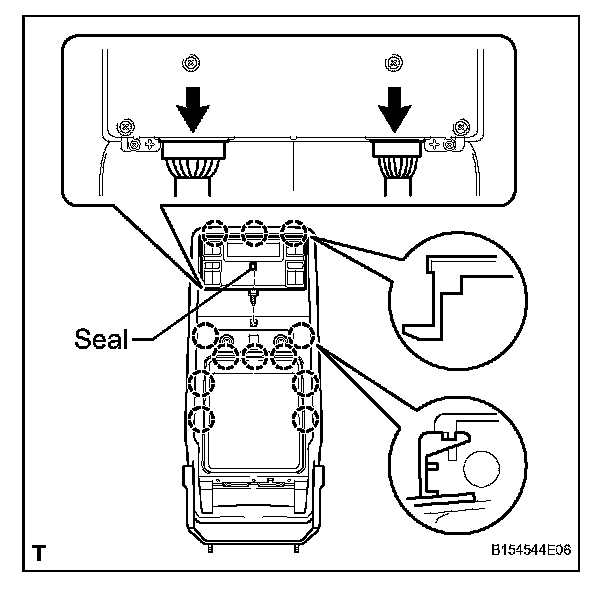 Seal

T

B154544E06