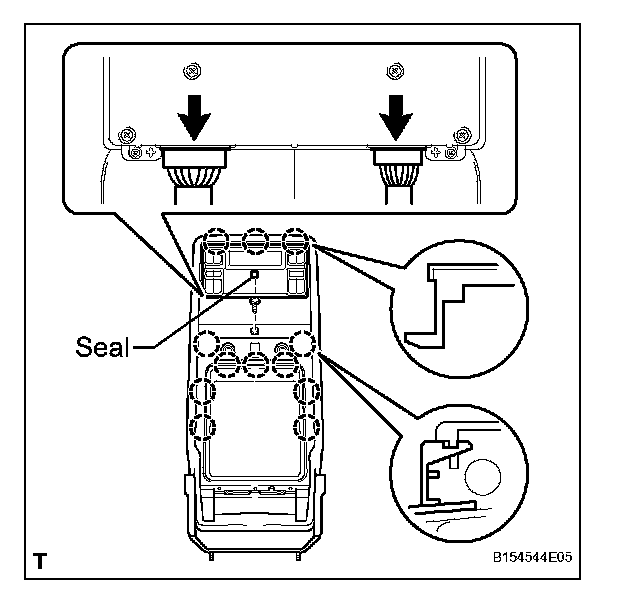 Seal

T

B154544E05