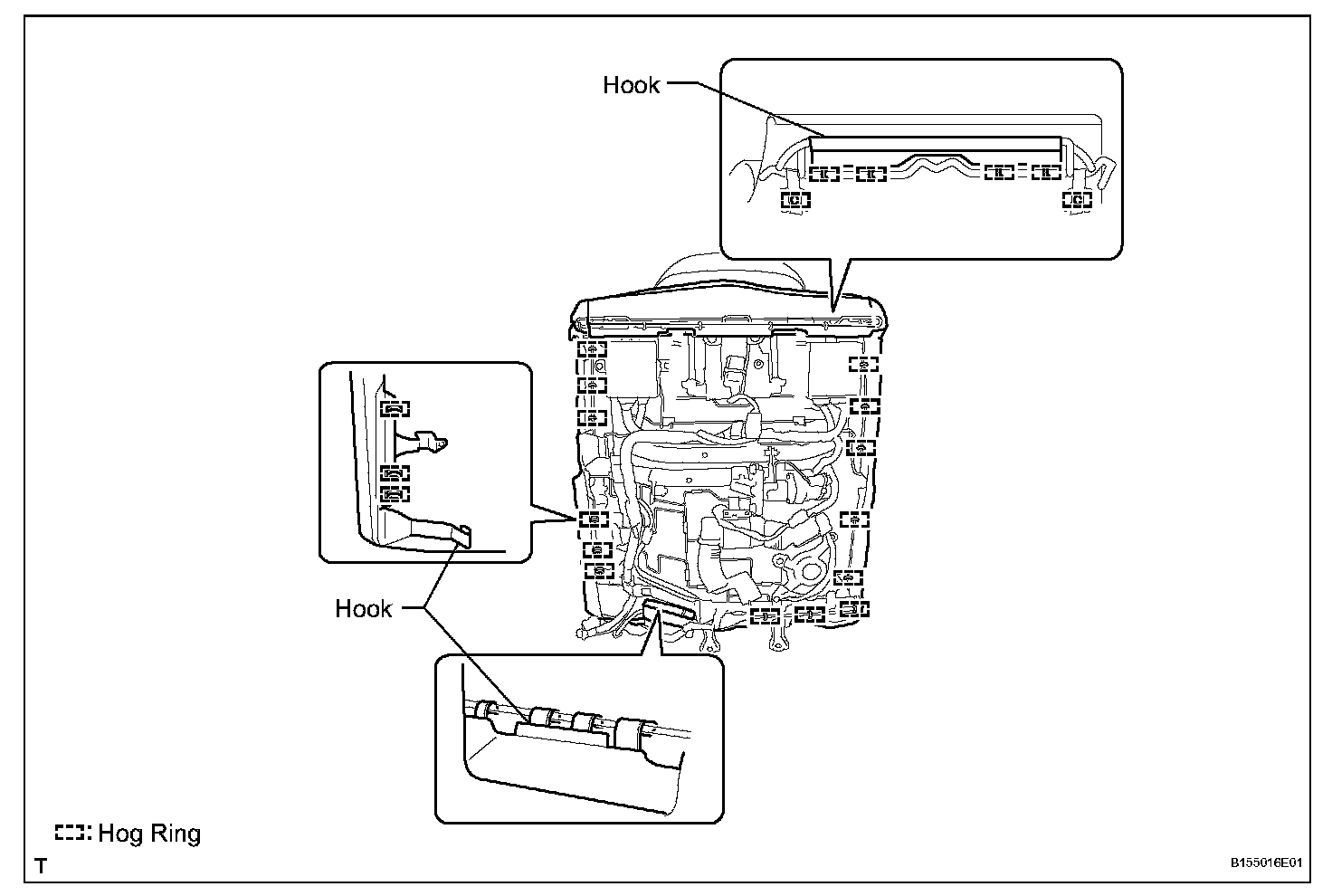 Hook

Hook

: Hog Ring

T

B155016E01