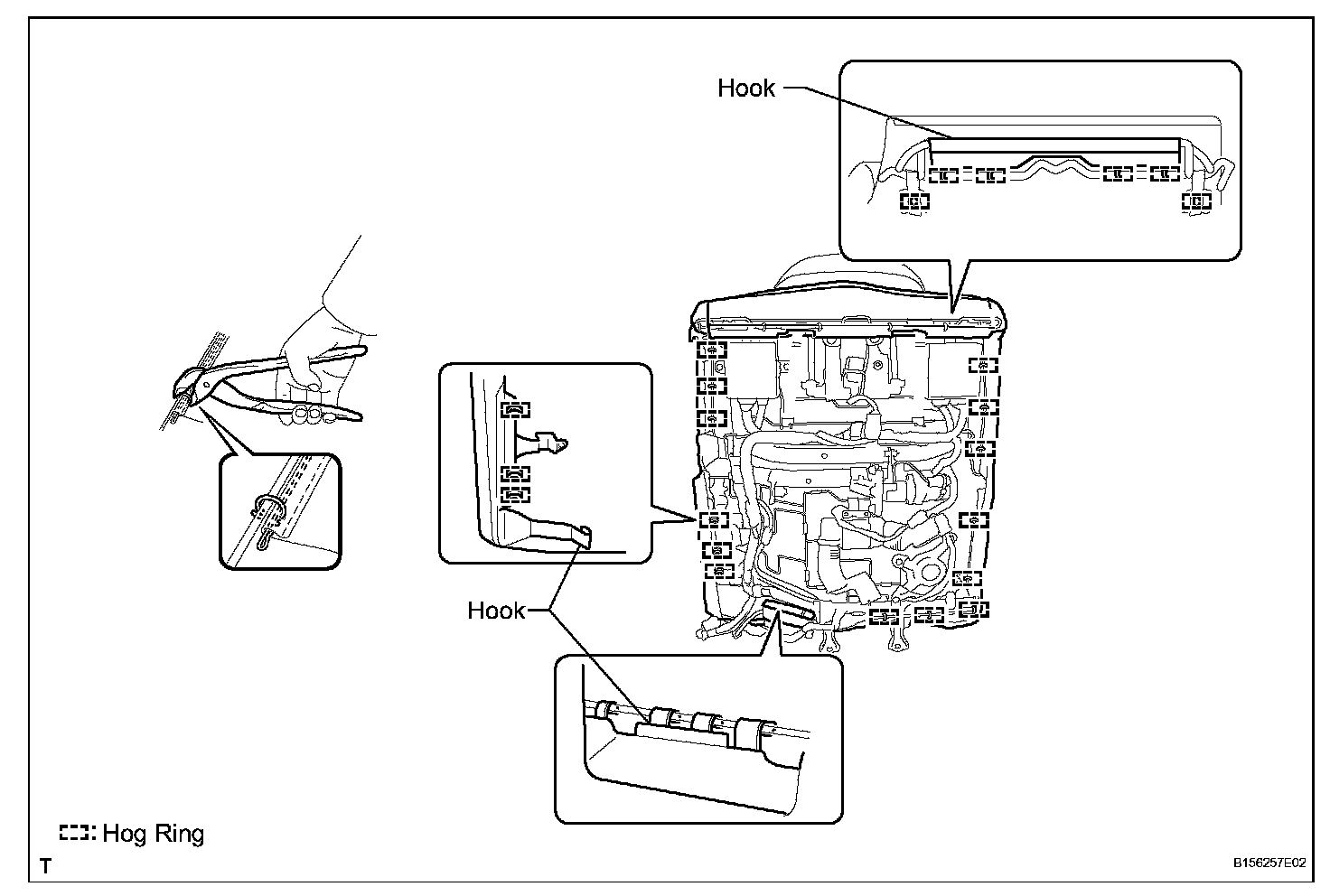 Hook

Hook

: Hog Ring

T

B156257E02