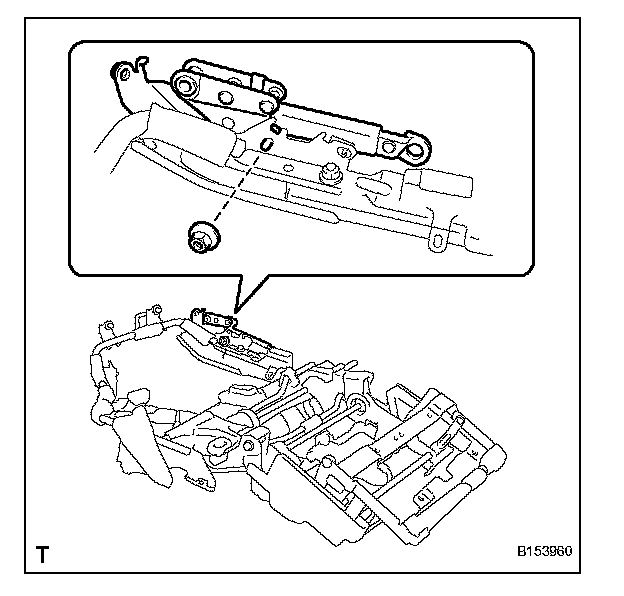 T

B153960