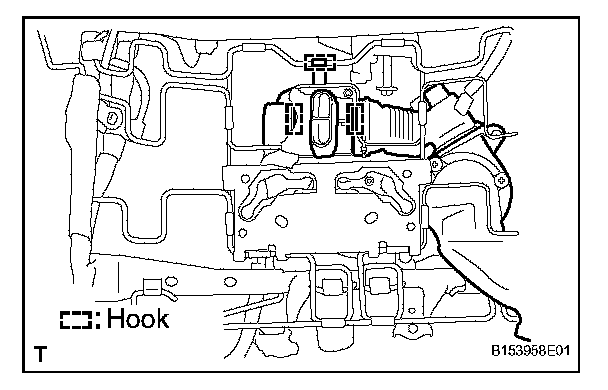 : Hook

T

B153958E01