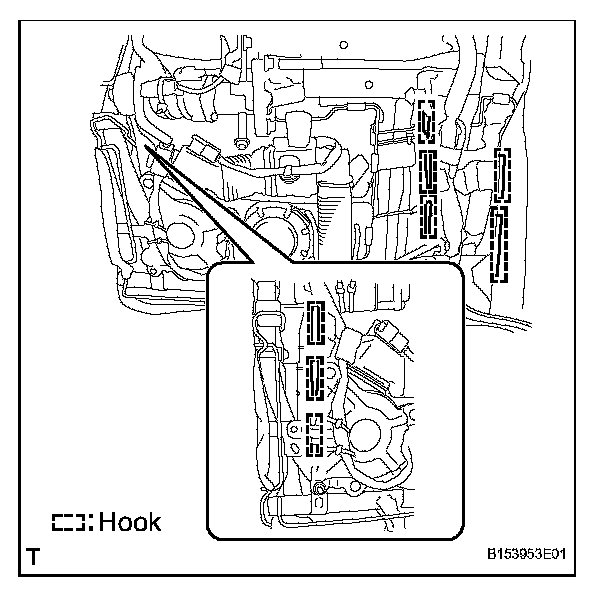 : Hook

T

B153953E01