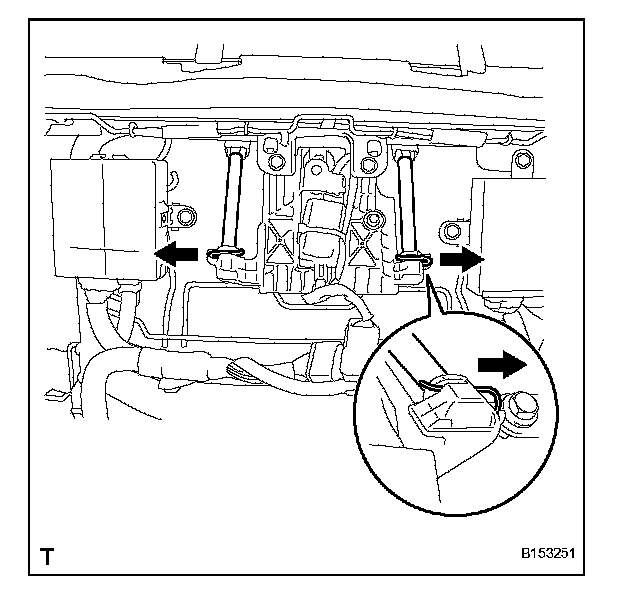 T

B153251