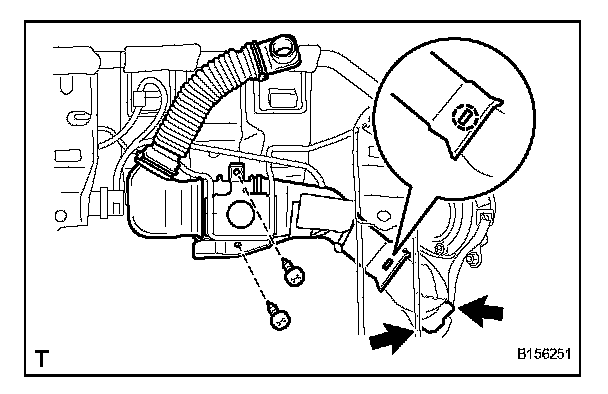 T

B156251