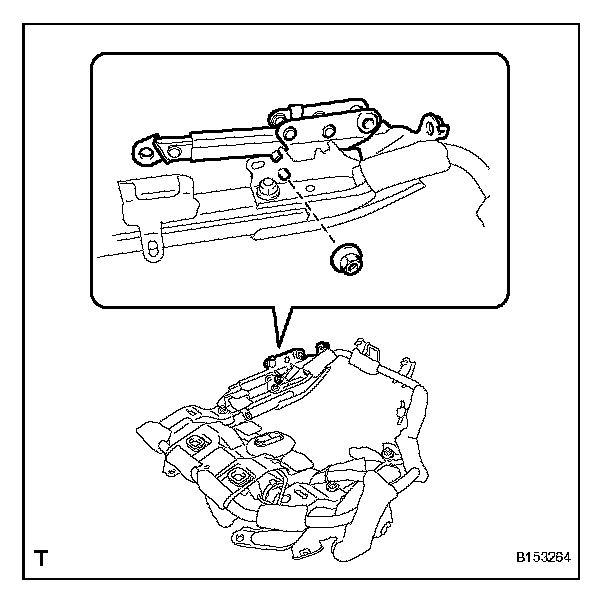 T

B153264