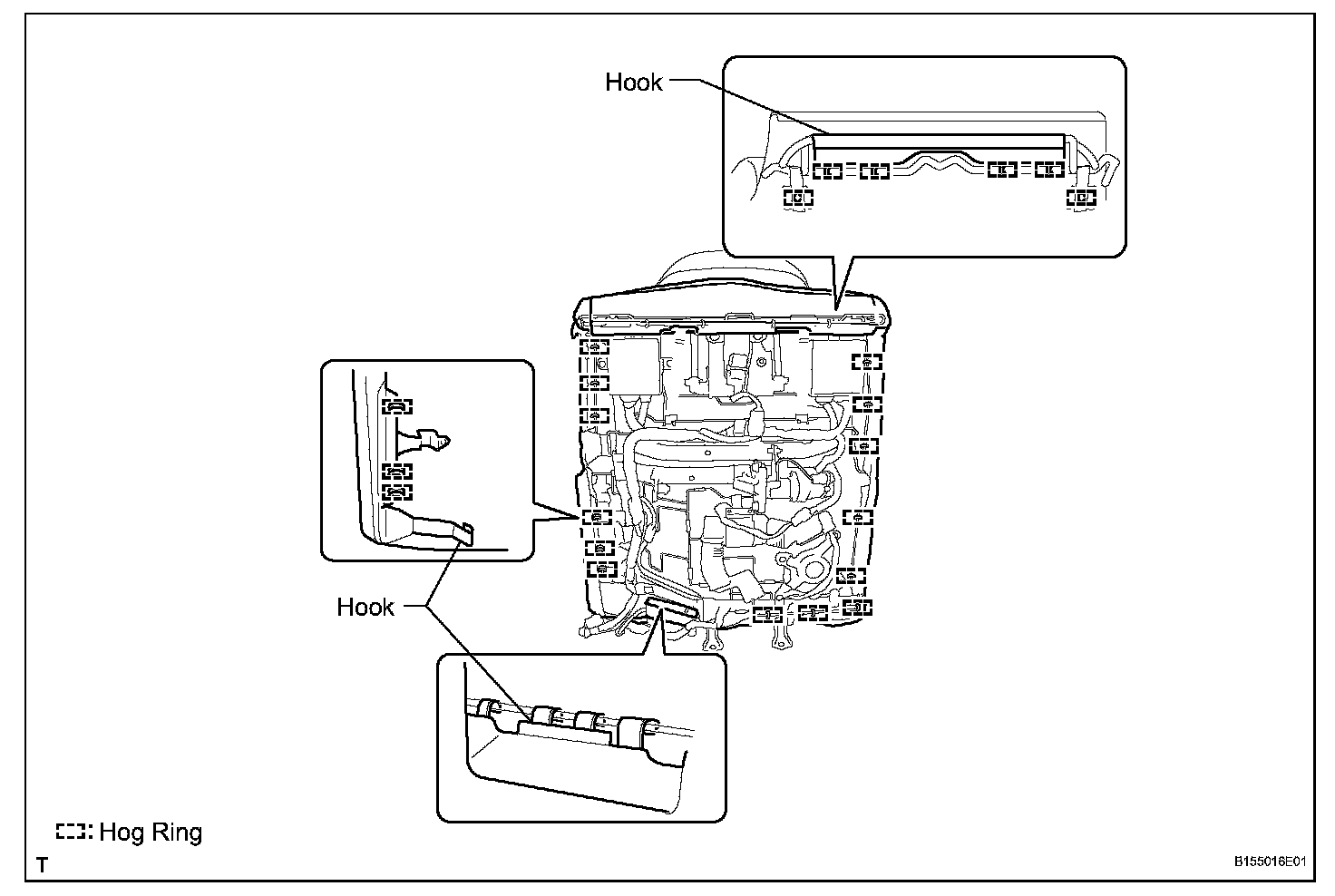 Hook

Hook

: Hog Ring

T

B155016E01