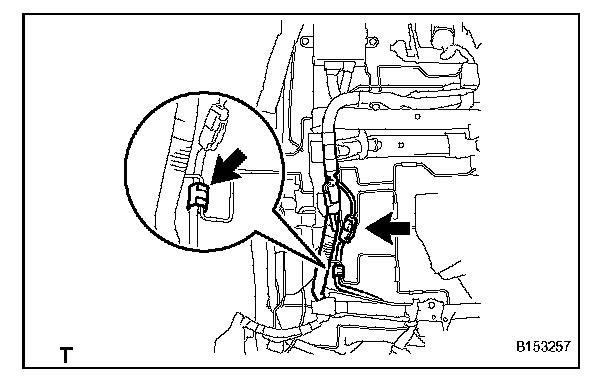 T

B153257