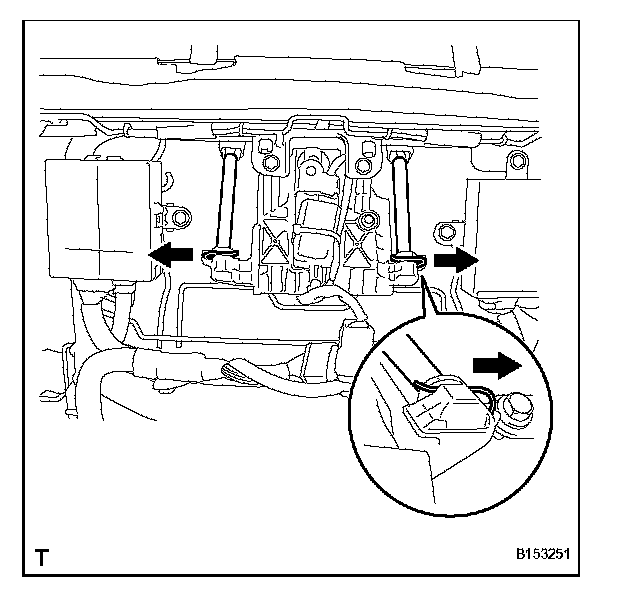 T

B153251