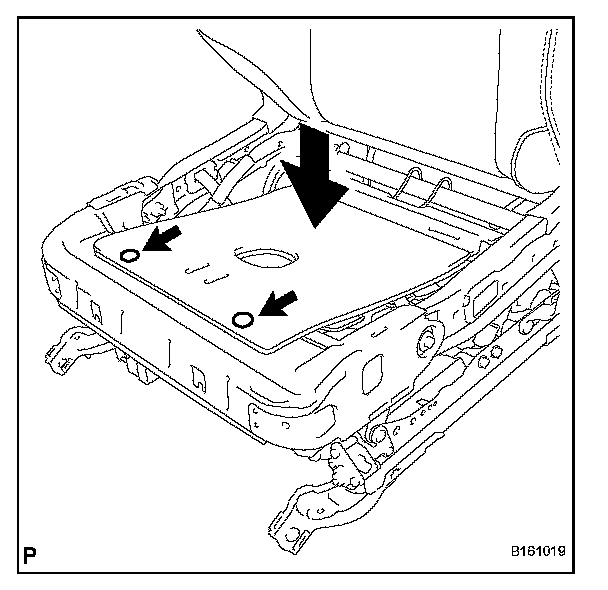 P

B161019