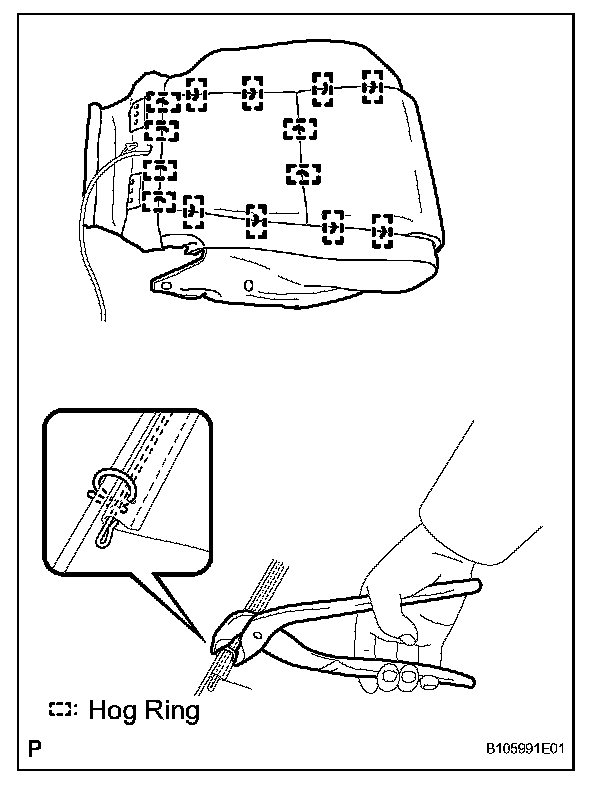 : Hog Ring

P

B105991E01