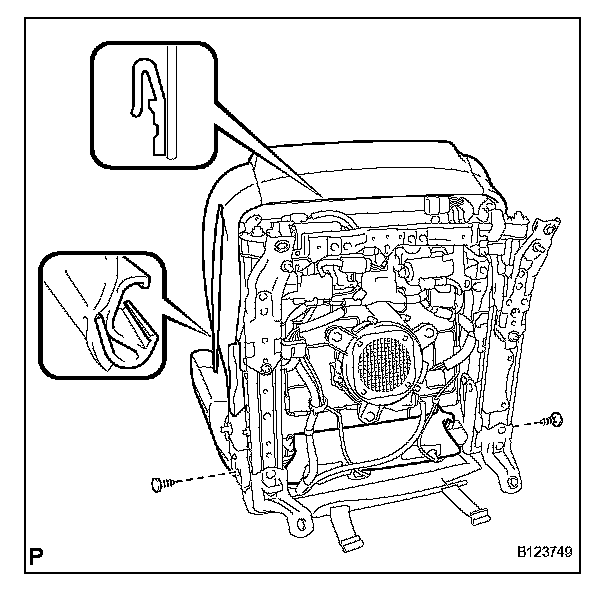 P

B123749