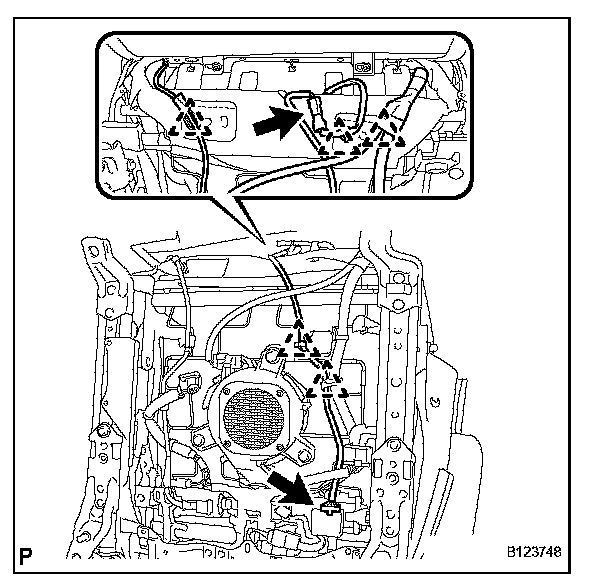 P

B123748