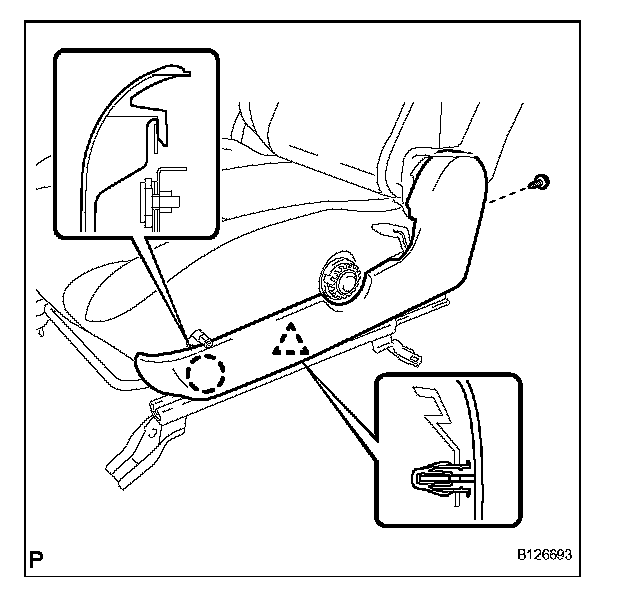 P

B126693