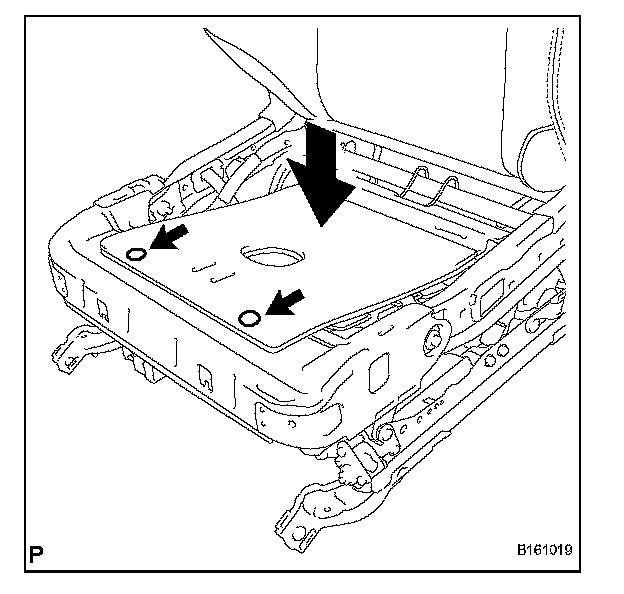 P

B161019