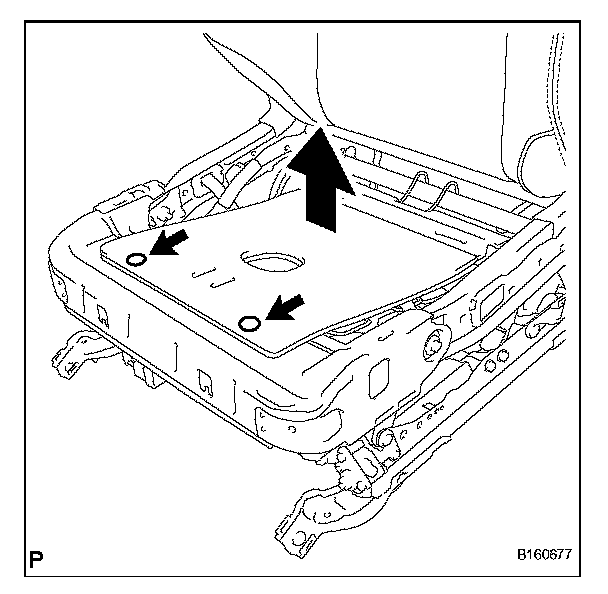 P

B160677