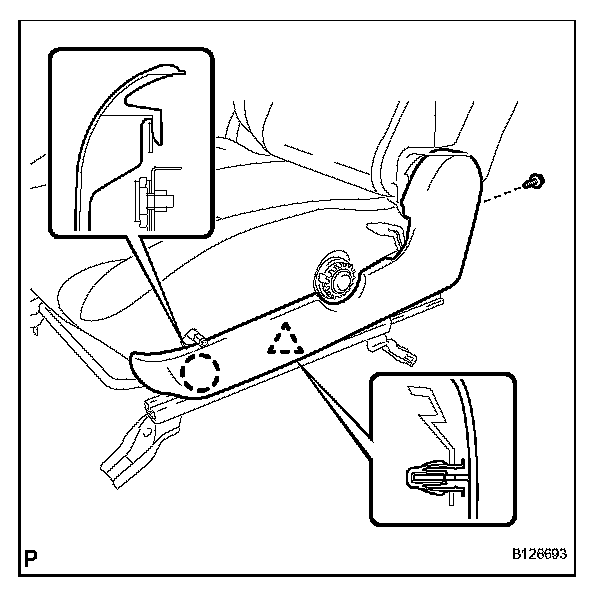 P

B126693