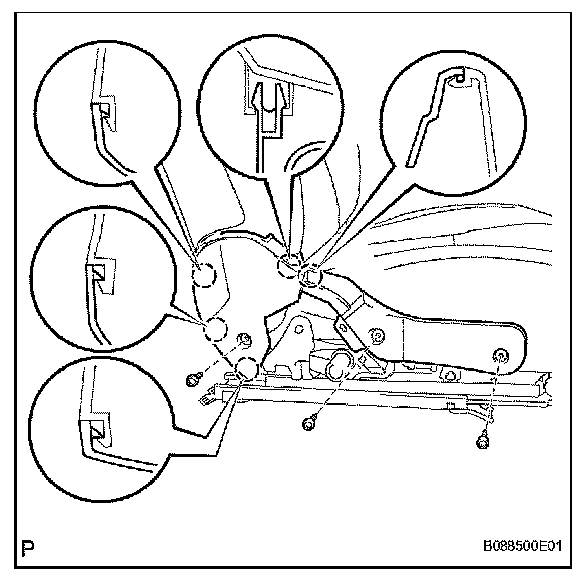 P

B088500E01