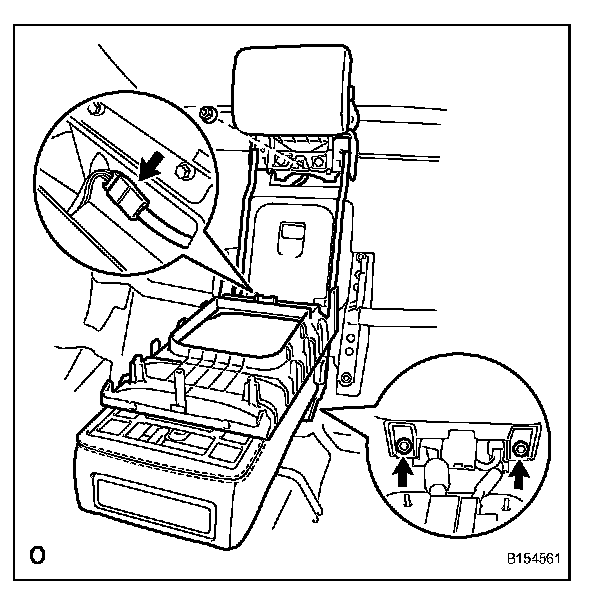 O

B154561