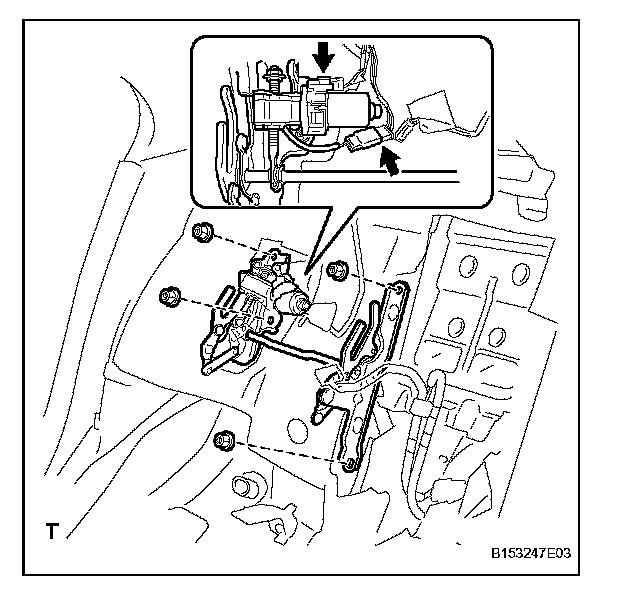 T

B153247E03